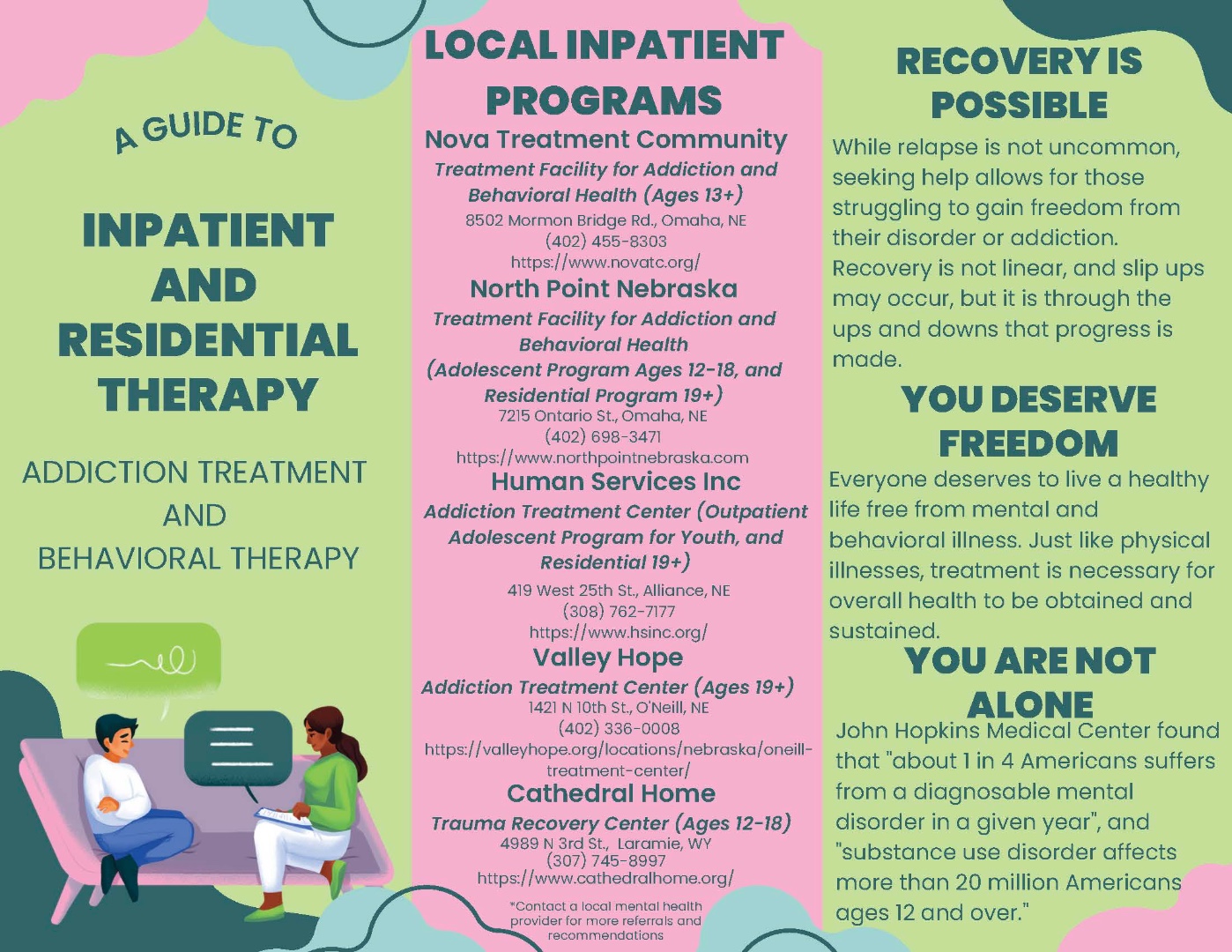 A GUIDE TO

INPATIENT AND RESIDENTIAL THERAPY

ADDICTION TREATMENT AND BEHAVIORAL THERAPY

LOCAL INPATIENT PROGRAMS

Nova Treatment Community
Treatment Facility for Addiction and Behavioral Health (Ages 13+)
8502 Mormon Bridge Rd., Omaha, NE
(402) 455-8303
https://www.novatc.org/

North Point Nebraska
Treatment Facility for Addiction and Behavioral Health
(Adolescent Program Ages 12-18, and Residential Program 19+)
7215 Ontario St., Omaha, NE
(402) 698-3471
https://www.northpointnebraska.com

Human Services Inc
Addiction Treatment Center (Outpatient Adolescent Program for Youth, and Residential 19+)
419 West 25th St., Alliance, NE
(308) 762-7177
https://www.hsinc.org/

Valley Hope
Addiction Treatment Center (Ages 19+)
1421 N 10th St., O'Neill, NE
(402) 336-0008
https://valleyhope.org/locations/nebraska/oneill-treatment-center/

Cathedral Home
Trauma Recovery Center (Ages 12-18)
4989 N 3rd St., Laramie, WY
(307) 745-8997
https://www.cathedralhome.org/

*Contact a local mental health provider for more referrals and recommendations

RECOVERY IS POSSIBLE

While relapse is not uncommon, seeking help allows for those struggling to gain freedom from their disorder or addiction. Recovery is not linear, and slip ups may occur, but it is through the ups and downs that progress is made.

YOU DESERVE FREEDOM

Everyone deserves to live a healthy life free from mental and behavioral illness. Just like physical illnesses, treatment is necessary for overall health to be obtained and sustained.

YOU ARE NOT ALONE

John Hopkins Medical Center found that "about 1 in 4 Americans suffers from a diagnosable mental disorder in a given year", and "substance use disorder affects more than 20 million Americans ages 12 and over."